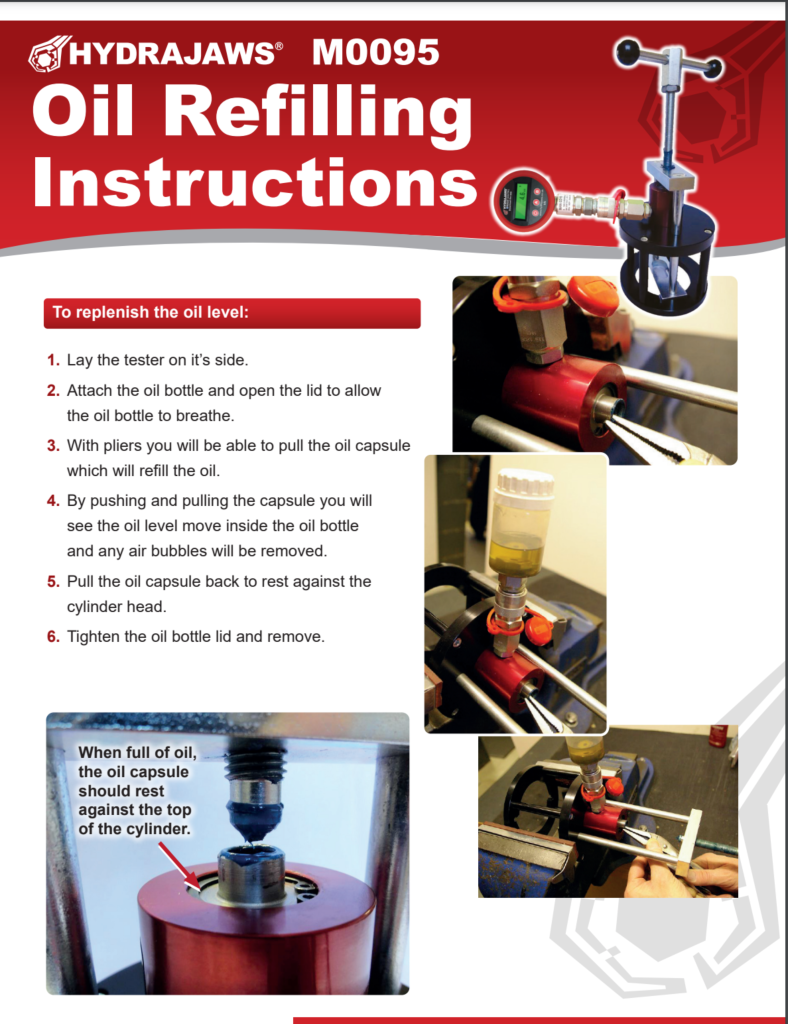 HYDRAJAWS® M0095

Oil Refilling Instructions

To replenish the oil level:

1. Lay the tester on it's side.
2. Attach the oil bottle and open the lid to allow the oil bottle to breathe.
3. With pliers you will be able to pull the oil capsule which will refill the oil.
4. By pushing and pulling the capsule you will see the oil level move inside the oil bottle and any air bubbles will be removed.
5. Pull the oil capsule back to rest against the cylinder head.
6. Tighten the oil bottle lid and remove.

When full of oil, the oil capsule should rest against the top of the cylinder.